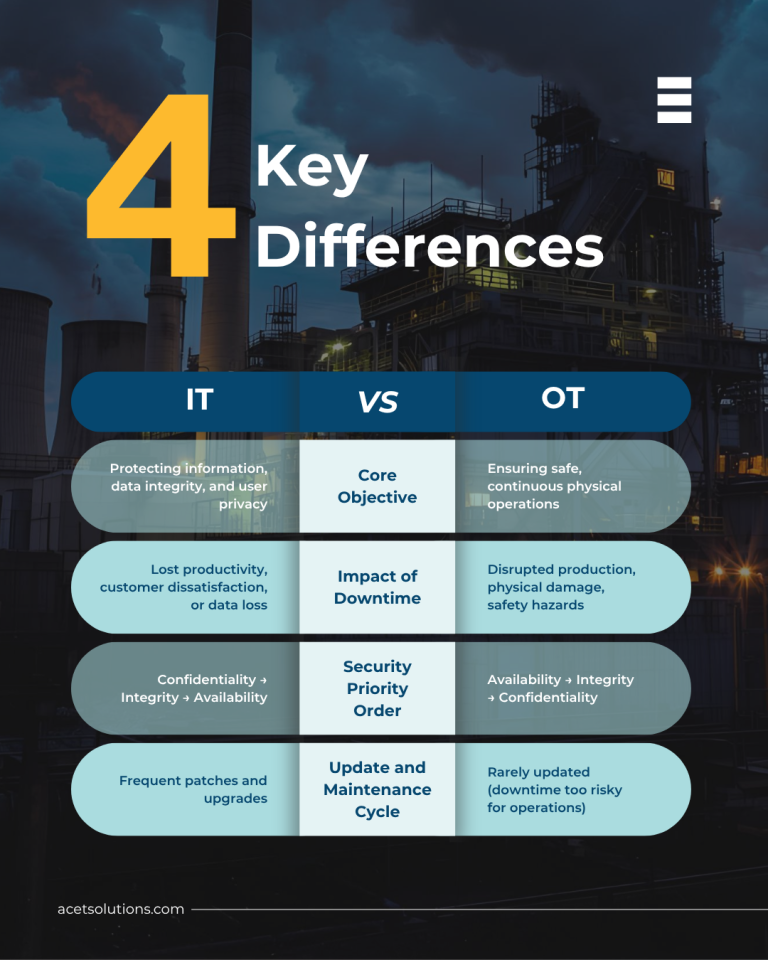 4 Key Differences

| IT | VS | OT |
|---|---|---|
| Protecting information, data integrity, and user privacy | Core Objective | Ensuring safe, continuous physical operations |
| Lost productivity, customer dissatisfaction, or data loss | Impact of Downtime | Disrupted production, physical damage, safety hazards |
| Confidentiality → Integrity → Availability | Security Priority Order | Availability → Integrity → Confidentiality |
| Frequent patches and upgrades | Update and Maintenance Cycle | Rarely updated (downtime too risky for operations) |

acetsolutions.com